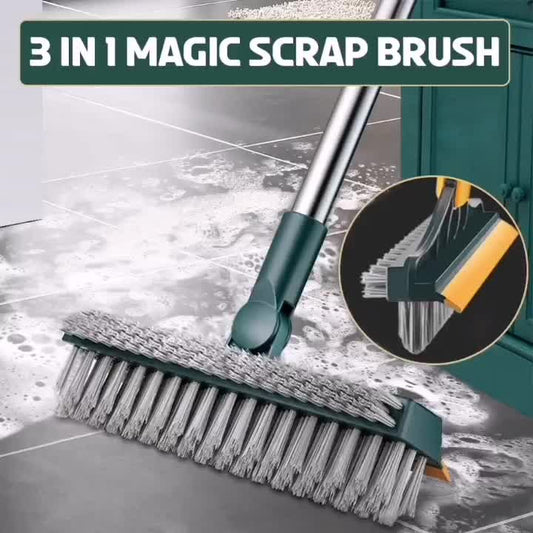 3 IN 1 MAGIC SCRAP BRUSH