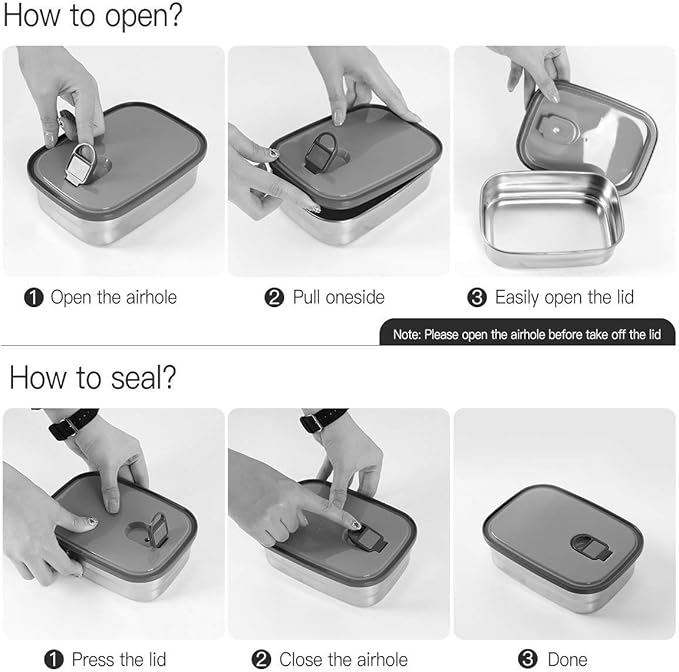 How to open?

❶ Open the airhole

❷ Pull oneside

❸ Easily open the lid

Note: Please open the airhole before take off the lid

How to seal?

❶ Press the lid

❷ Close the airhole

❸ Done