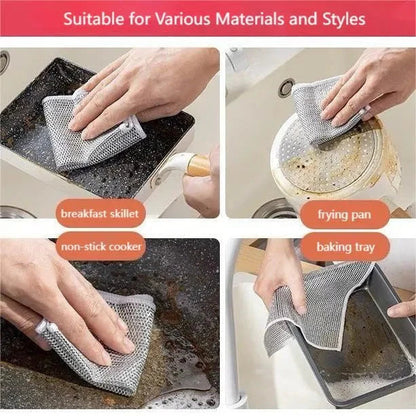 Suitable for Various Materials and Styles

breakfast skillet

frying pan

non-stick cooker

baking tray